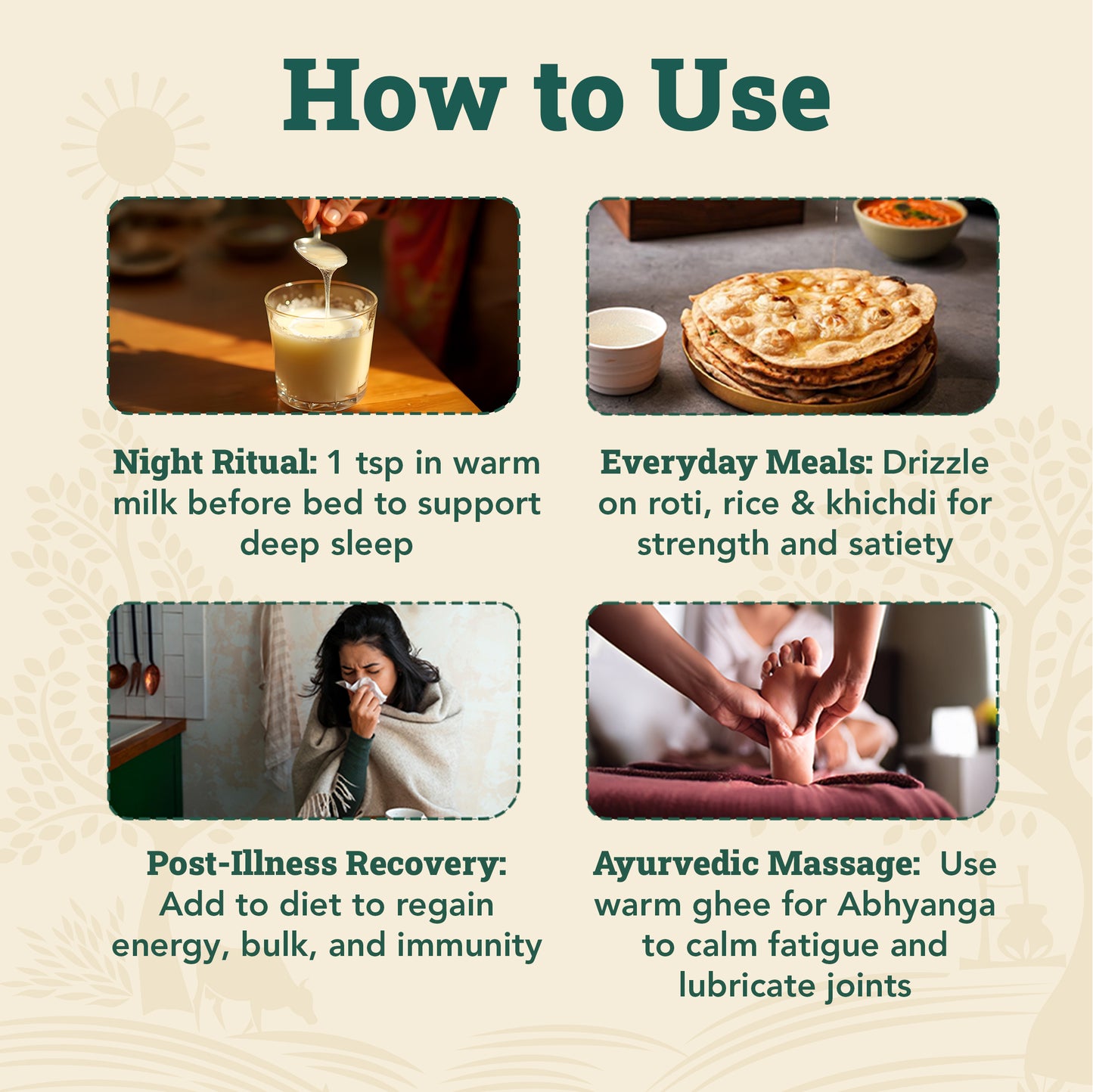 How to Use

Night Ritual: 1 tsp in warm milk before bed to support deep sleep

Everyday Meals: Drizzle on roti, rice & khichdi for strength and satiety

Post-Illness Recovery: Add to diet to regain energy, bulk, and immunity

Ayurvedic Massage: Use warm ghee for Abhyanga to calm fatigue and lubricate joints