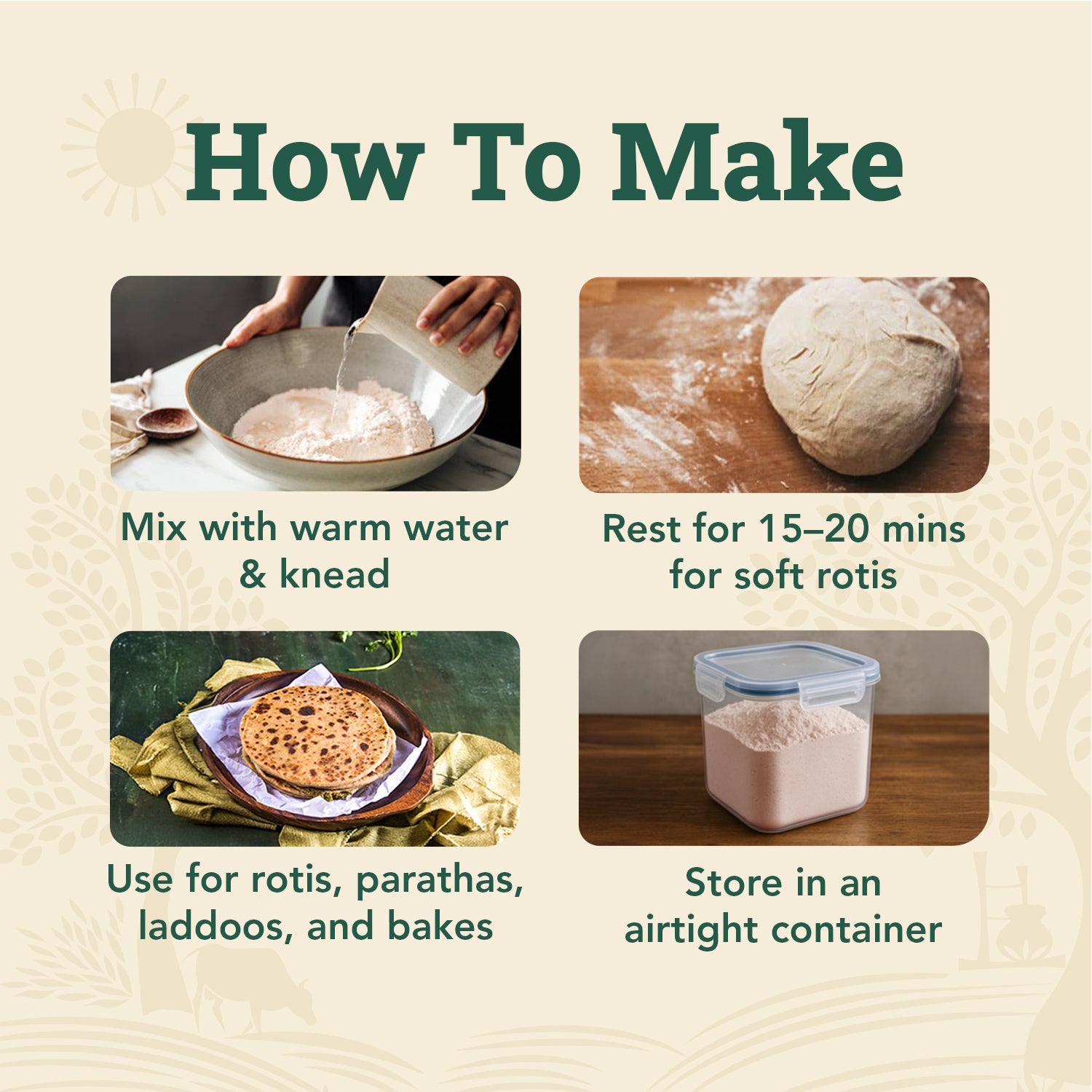 How To Make

Mix with warm water & knead

Rest for 15–20 mins for soft rotis

Use for rotis, parathas, laddoos, and bakes

Store in an airtight container